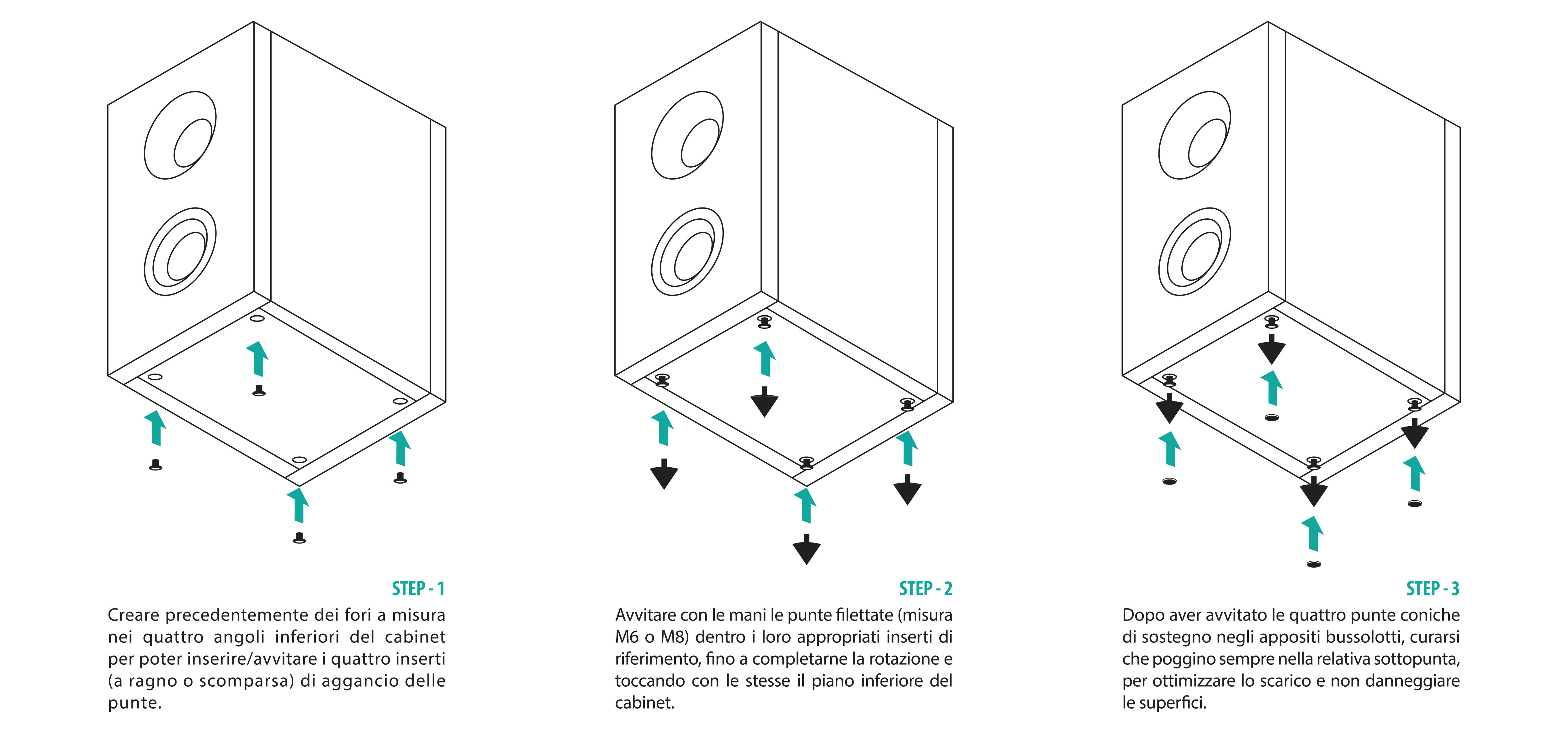 STEP - 1

Creare precedentemente dei fori a misura nei quattro angoli inferiori del cabinet per poter inserire/avvitare i quattro inserti (a ragno o scomparsa) di aggancio delle punte.

STEP - 2

Avvitare con le mani le punte filettate (misura M6 o M8) dentro i loro appropriati inserti di riferimento, fino a completarne la rotazione e toccando con le stesse il piano inferiore del cabinet.

STEP - 3

Dopo aver avvitato le quattro punte coniche di sostegno negli appositi bussolotti, curarsi che poggino sempre nella relativa sottopunta, per ottimizzare lo scarico e non danneggiare le superfici.