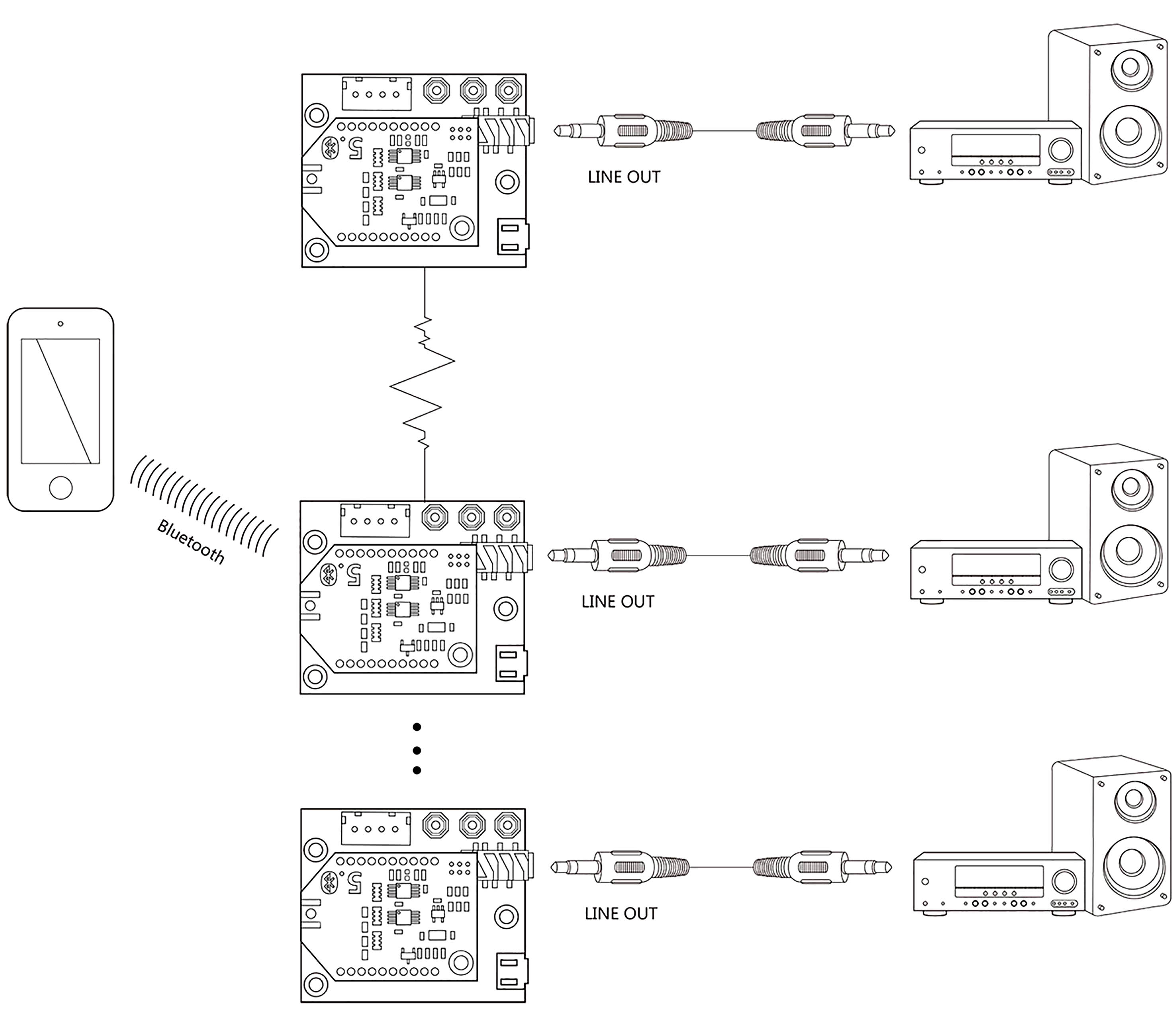 5

LINE OUT

Bluetooth

5

LINE OUT

5

LINE OUT